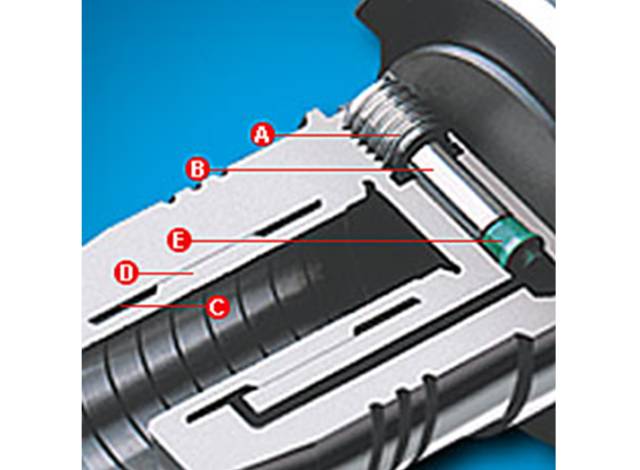 A
B
E
D
C